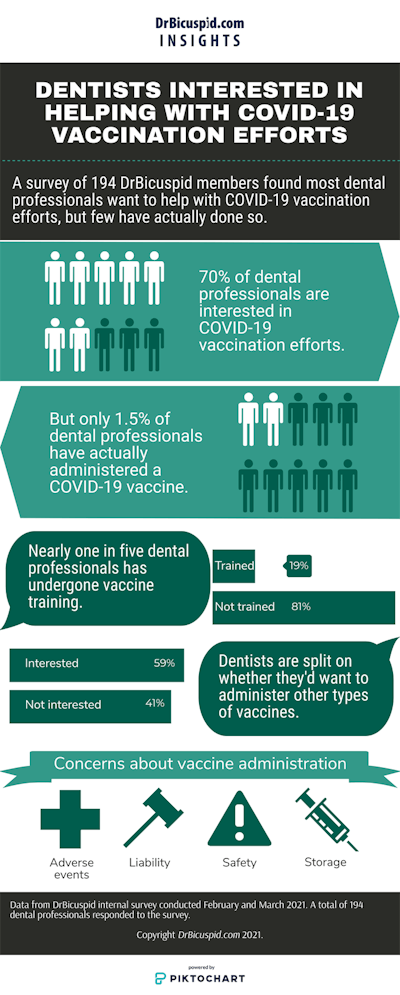 DrBicuspid.com
INSIGHTS

DENTISTS INTERESTED IN HELPING WITH COVID-19 VACCINATION EFFORTS

A survey of 194 DrBicuspid members found most dental professionals want to help with COVID-19 vaccination efforts, but few have actually done so.

70% of dental professionals are interested in COVID-19 vaccination efforts.

But only 1.5% of dental professionals have actually administered a COVID-19 vaccine.

Nearly one in five dental professionals has undergone vaccine training.

Trained 19%

Not trained 81%

Interested 59%

Not interested 41%

Dentists are split on whether they'd want to administer other types of vaccines.

Concerns about vaccine administration

Adverse events

Liability

Safety

Storage

Data from DrBicuspid internal survey conducted February and March 2021. A total of 194 dental professionals responded to the survey.

Copyright DrBicuspid.com 2021.

powered by
PIKTOCHART