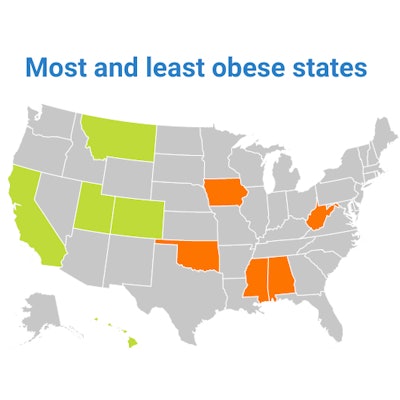 Most and least obese states