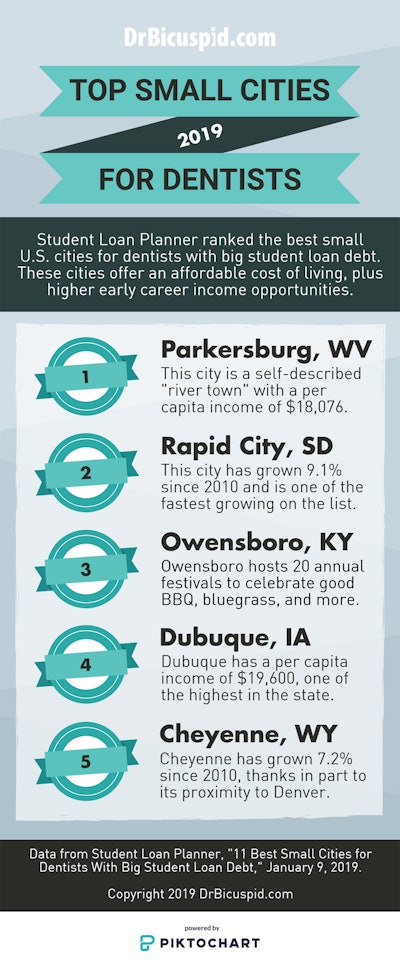 DrBicuspid.com

TOP SMALL CITIES

2019

FOR DENTISTS

Student Loan Planner ranked the best small U.S. cities for dentists with big student loan debt. These cities offer an affordable cost of living, plus higher early career income opportunities.

1

Parkersburg, WV

This city is a self-described "river town" with a per capita income of $18,076.

2

Rapid City, SD

This city has grown 9.1% since 2010 and is one of the fastest growing on the list.

3

Owensboro, KY

Owensboro hosts 20 annual festivals to celebrate good BBQ, bluegrass, and more.

4

Dubuque, IA

Dubuque has a per capita income of $19,600, one of the highest in the state.

5

Cheyenne, WY

Cheyenne has grown 7.2% since 2010, thanks in part to its proximity to Denver.

Data from Student Loan Planner, "11 Best Small Cities for Dentists With Big Student Loan Debt," January 9, 2019.

Copyright 2019 DrBicuspid.com

powered by

PIKTOCHART