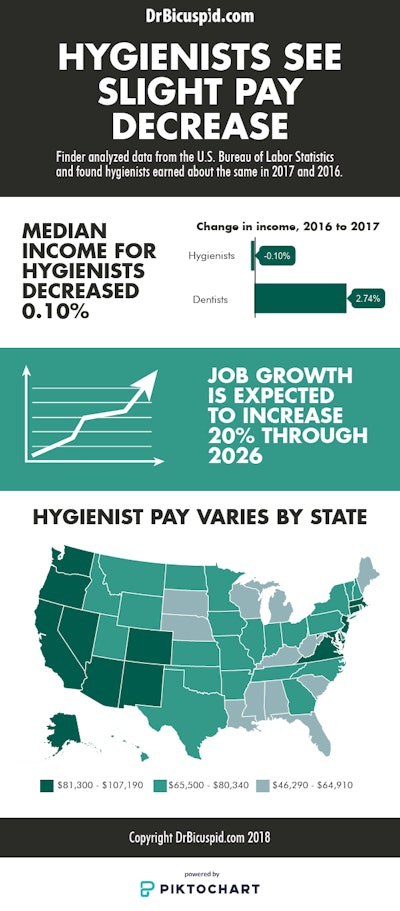 DrBicuspid.com

HYGIENISTS SEE SLIGHT PAY DECREASE

Finder analyzed data from the U.S. Bureau of Labor Statistics and found hygienists earned about the same in 2017 and 2016.

MEDIAN INCOME FOR HYGIENISTS DECREASED 0.10%

Change in income, 2016 to 2017

Hygienists -0.10%

Dentists 2.74%

JOB GROWTH IS EXPECTED TO INCREASE 20% THROUGH 2026

HYGIENIST PAY VARIES BY STATE

$81,300 - $107,190 $65,500 - $80,340 $46,290 - $64,910

Copyright DrBicuspid.com 2018

powered by PIKTOCHART