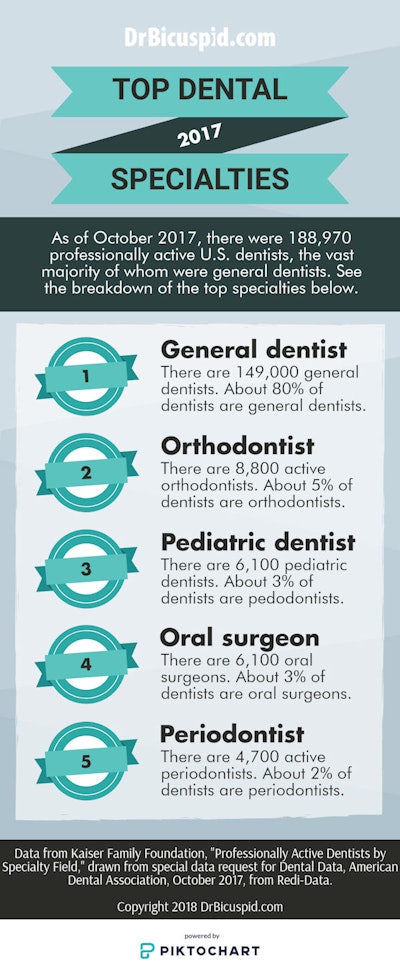 DrBicuspid.com

TOP DENTAL

2017

SPECIALTIES

As of October 2017, there were 188,970 professionally active U.S. dentists, the vast majority of whom were general dentists. See the breakdown of the top specialties below.

1

General dentist
There are 149,000 general dentists. About 80% of dentists are general dentists.

2

Orthodontist
There are 8,800 active orthodontists. About 5% of dentists are orthodontists.

3

Pediatric dentist
There are 6,100 pediatric dentists. About 3% of dentists are pedodontists.

4

Oral surgeon
There are 6,100 oral surgeons. About 3% of dentists are oral surgeons.

5

Periodontist
There are 4,700 active periodontists. About 2% of dentists are periodontists.

Data from Kaiser Family Foundation, "Professionally Active Dentists by Specialty Field," drawn from special data request for Dental Data, American Dental Association, October 2017, from Redi-Data.

Copyright 2018 DrBicuspid.com

powered by
PIKTOCHART