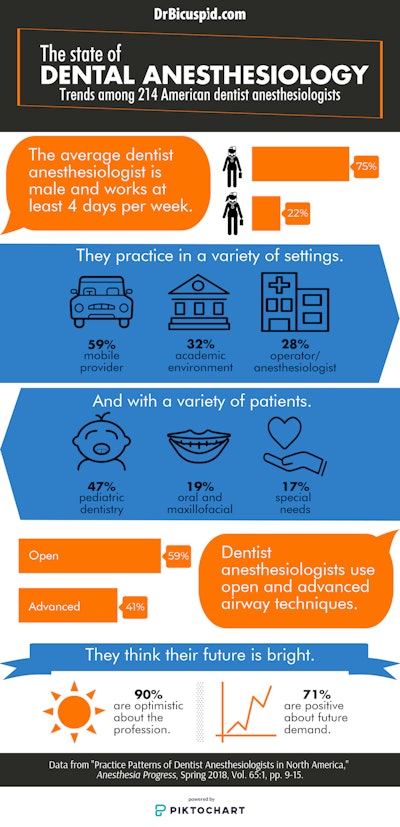 DrBicuspid.com

The state of
DENTAL ANESTHESIOLOGY
Trends among 214 American dentist anesthesiologists

The average dentist anesthesiologist is male and works at least 4 days per week.

75%

22%

They practice in a variety of settings.

59% mobile provider

32% academic environment

28% operator/ anesthesiologist

And with a variety of patients.

47% pediatric dentistry

19% oral and maxillofacial

17% special needs

Open 59%

Advanced 41%

Dentist anesthesiologists use open and advanced airway techniques.

They think their future is bright.

90% are optimistic about the profession.

71% are positive about future demand.

Data from "Practice Patterns of Dentist Anesthesiologists in North America," Anesthesia Progress, Spring 2018, Vol. 65:1, pp. 9-15.

powered by
PIKTOCHART