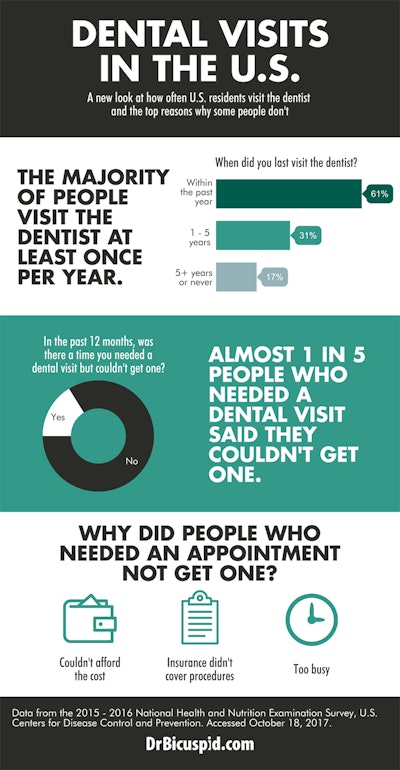 DENTAL VISITS IN THE U.S.

A new look at how often U.S. residents visit the dentist and the top reasons why some people don't

THE MAJORITY OF PEOPLE VISIT THE DENTIST AT LEAST ONCE PER YEAR.

When did you last visit the dentist?

Within the past year 61%

1 - 5 years 31%

5+ years or never 17%

In the past 12 months, was there a time you needed a dental visit but couldn't get one?

Yes

No

ALMOST 1 IN 5 PEOPLE WHO NEEDED A DENTAL VISIT SAID THEY COULDN'T GET ONE.

WHY DID PEOPLE WHO NEEDED AN APPOINTMENT NOT GET ONE?

Couldn't afford the cost

Insurance didn't cover procedures

Too busy

Data from the 2015 - 2016 National Health and Nutrition Examination Survey, U.S. Centers for Disease Control and Prevention. Accessed October 18, 2017.

DrBicuspid.com