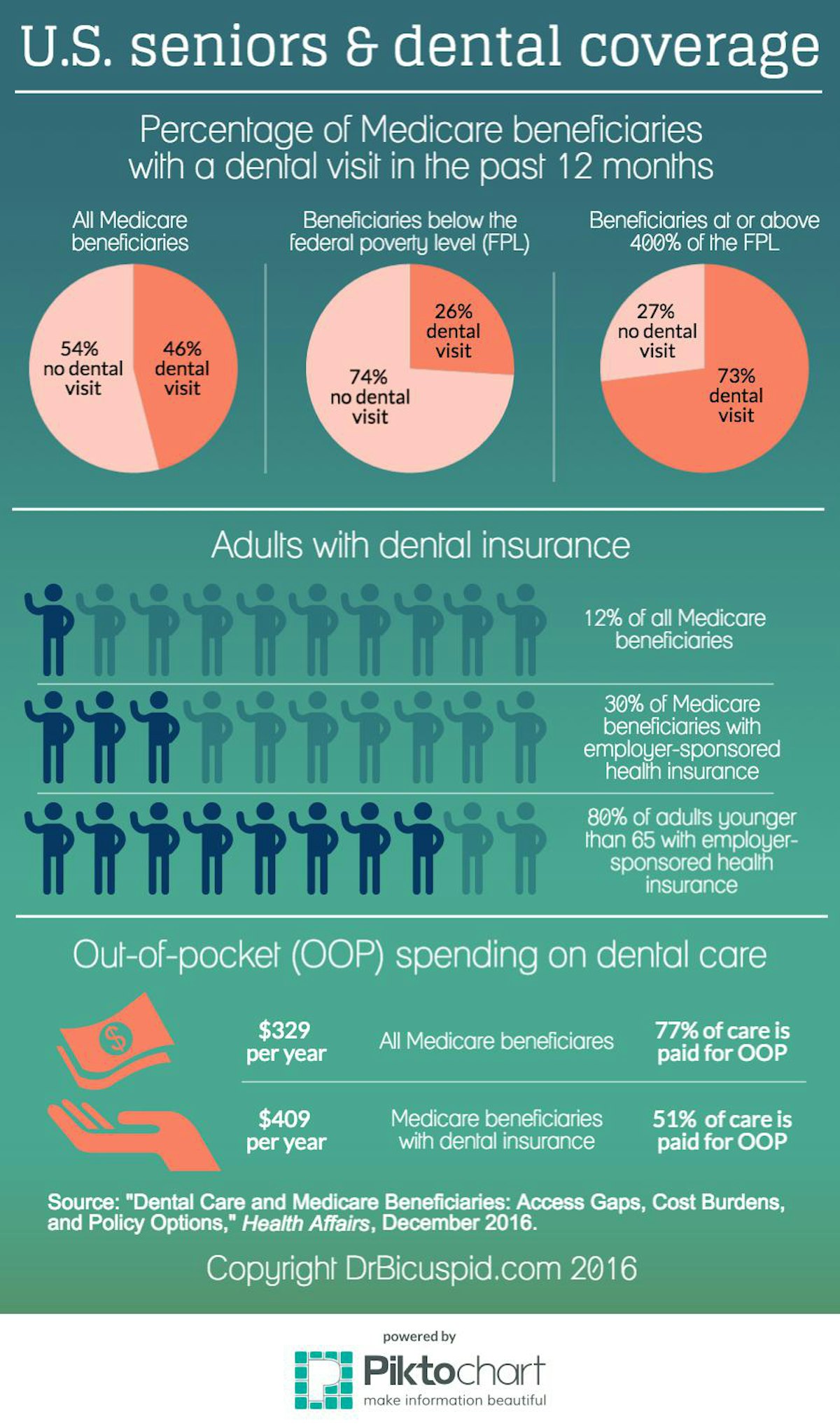 U.S. seniors & dental coverage

Percentage of Medicare beneficiaries with a dental visit in the past 12 months

All Medicare beneficiaries

54% no dental visit

46% dental visit

Beneficiaries below the federal poverty level (FPL)

26% dental visit

74% no dental visit

Beneficiaries at or above 400% of the FPL

27% no dental visit

73% dental visit

Adults with dental insurance

12% of all Medicare beneficiaries

30% of Medicare beneficiaries with employer-sponsored health insurance

80% of adults younger than 65 with employer-sponsored health insurance

Out-of-pocket (OOP) spending on dental care

$329 per year

All Medicare beneficiares

77% of care is paid for OOP

$409 per year

Medicare beneficiaries with dental insurance

51% of care is paid for OOP

Source: "Dental Care and Medicare Beneficiaries: Access Gaps, Cost Burdens, and Policy Options," Health Affairs, December 2016.

Copyright DrBicuspid.com 2016

powered by

Piktochart
make information beautiful